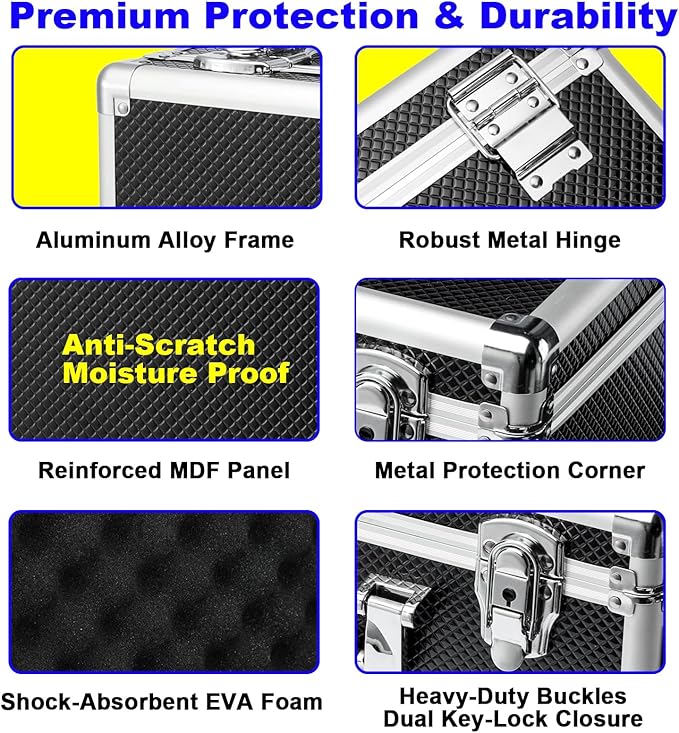 Premium Protection & Durability

Aluminum Alloy Frame

Robust Metal Hinge

Anti-Scratch
Moisture Proof

Reinforced MDF Panel

Metal Protection Corner

Shock-Absorbent EVA Foam

Heavy-Duty Buckles
Dual Key-Lock Closure