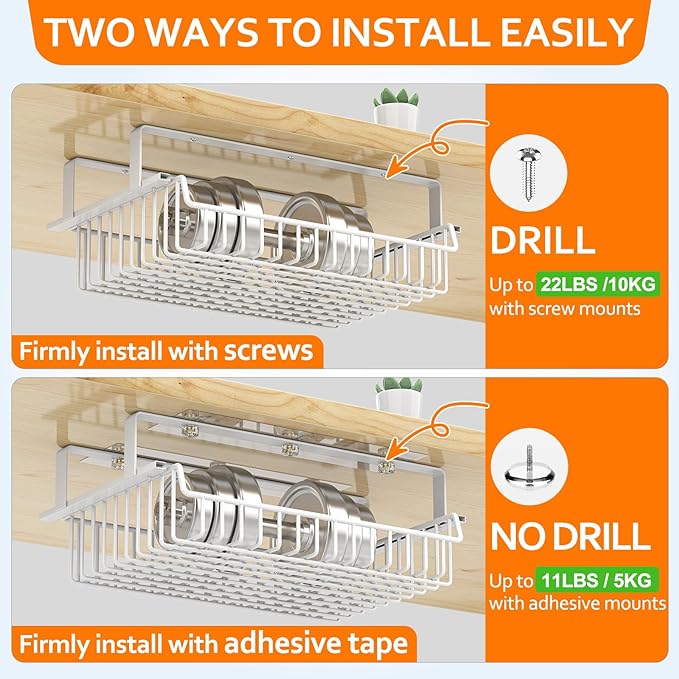 TWO WAYS TO INSTALL EASILY

DRILL

Up to 22LBS /10KG with screw mounts

Firmly install with screws

NO DRILL

Up to 11LBS / 5KG with adhesive mounts

Firmly install with adhesive tape