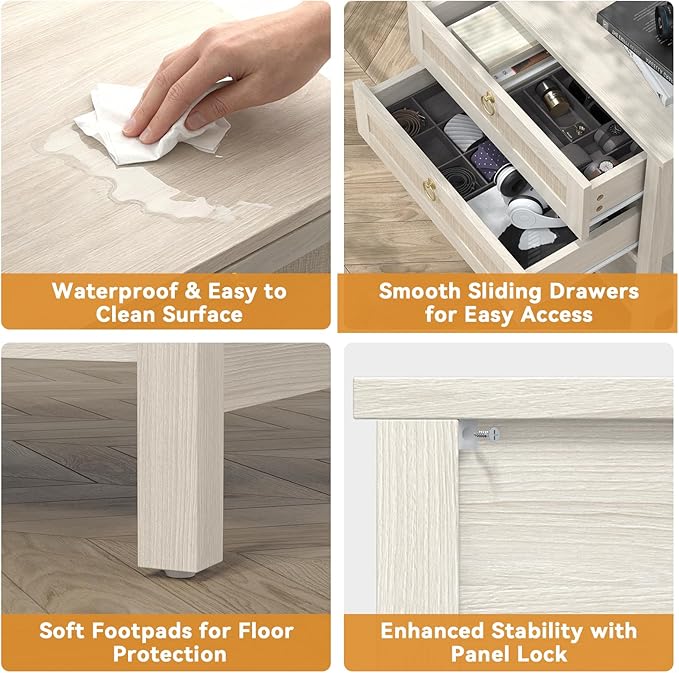 Waterproof & Easy to Clean Surface

Smooth Sliding Drawers for Easy Access

Soft Footpads for Floor Protection

Enhanced Stability with Panel Lock