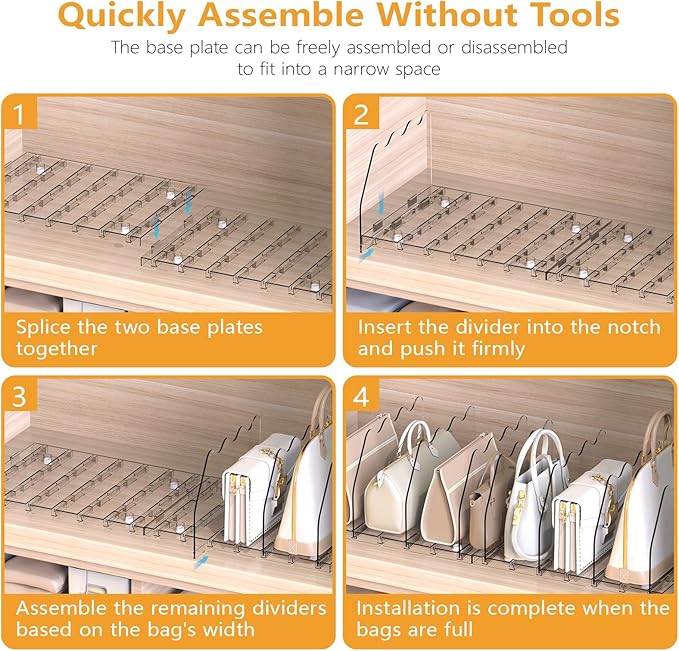 Quickly Assemble Without Tools

The base plate can be freely assembled or disassembled to fit into a narrow space

1

Splice the two base plates together

2

Insert the divider into the notch and push it firmly

3

Assemble the remaining dividers based on the bag's width

4

Installation is complete when the bags are full