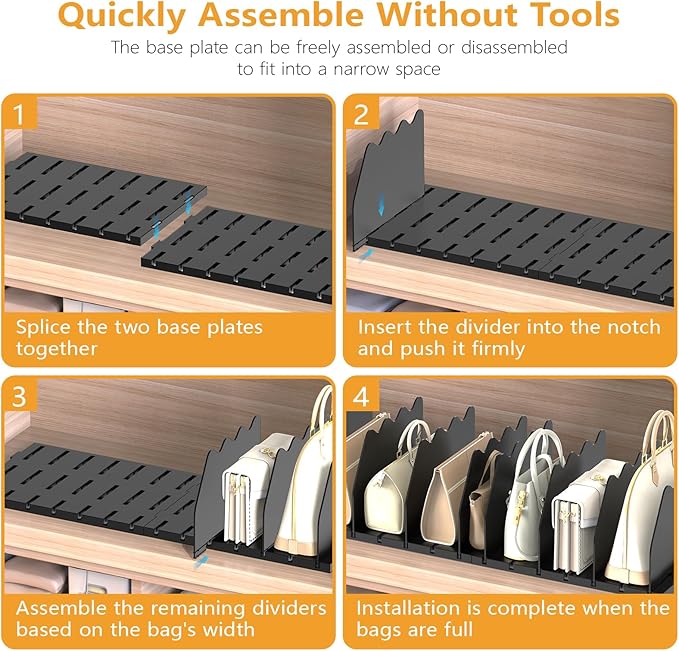 Quickly Assemble Without Tools

The base plate can be freely assembled or disassembled to fit into a narrow space

1

Splice the two base plates together

2

Insert the divider into the notch and push it firmly

3

Assemble the remaining dividers based on the bag's width

4

Installation is complete when the bags are full