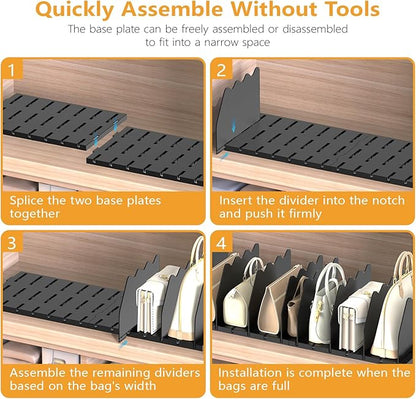 Quickly Assemble Without Tools

The base plate can be freely assembled or disassembled to fit into a narrow space

1

Splice the two base plates together

2

Insert the divider into the notch and push it firmly

3

Assemble the remaining dividers based on the bag's width

4

Installation is complete when the bags are full