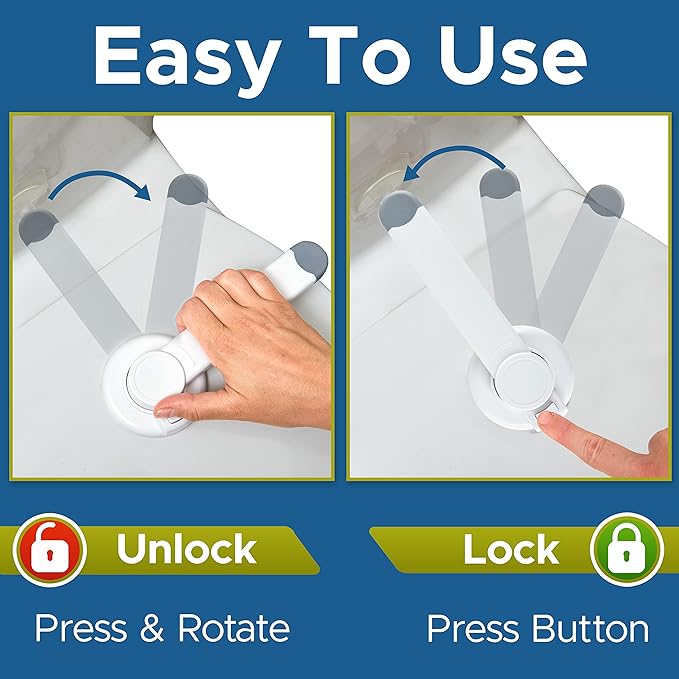 Easy To Use

Unlock

Press & Rotate

Lock

Press Button