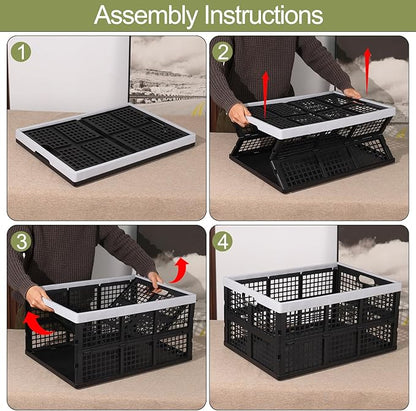 Assembly Instructions

1

2

3

4