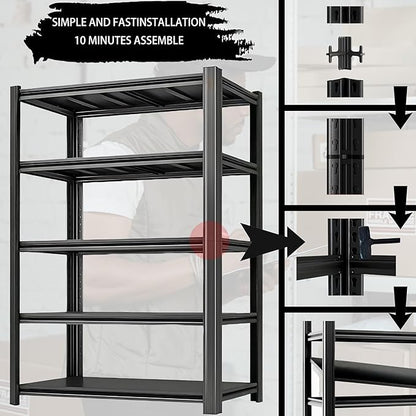 SIMPLE AND FASTINSTALLATION
10 MINUTES ASSEMBLE