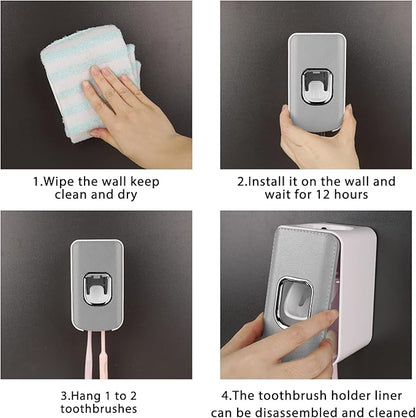 1.Wipe the wall keep clean and dry

2.Install it on the wall and wait for 12 hours

3.Hang 1 to 2 toothbrushes

4.The toothbrush holder liner can be disassembled and cleaned