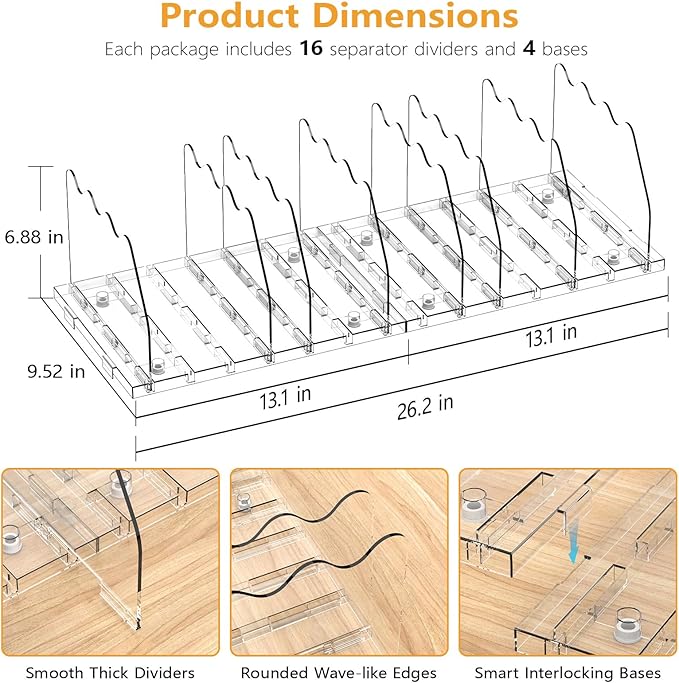 Product Dimensions

Each package includes 16 separator dividers and 4 bases

6.88 in

9.52 in

13.1 in

13.1 in

26.2 in

Smooth Thick Dividers

Rounded Wave-like Edges

Smart Interlocking Bases