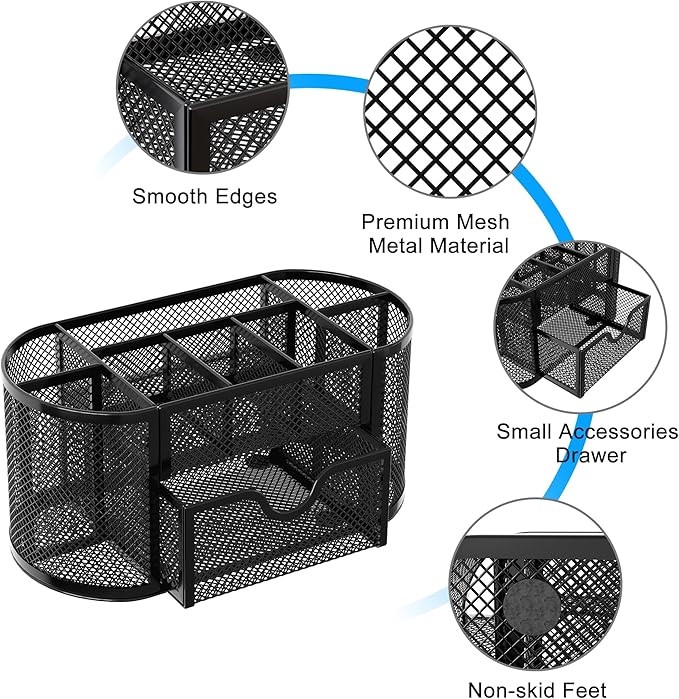 Smooth Edges

Premium Mesh
Metal Material

Small Accessories
Drawer

Non-skid Feet