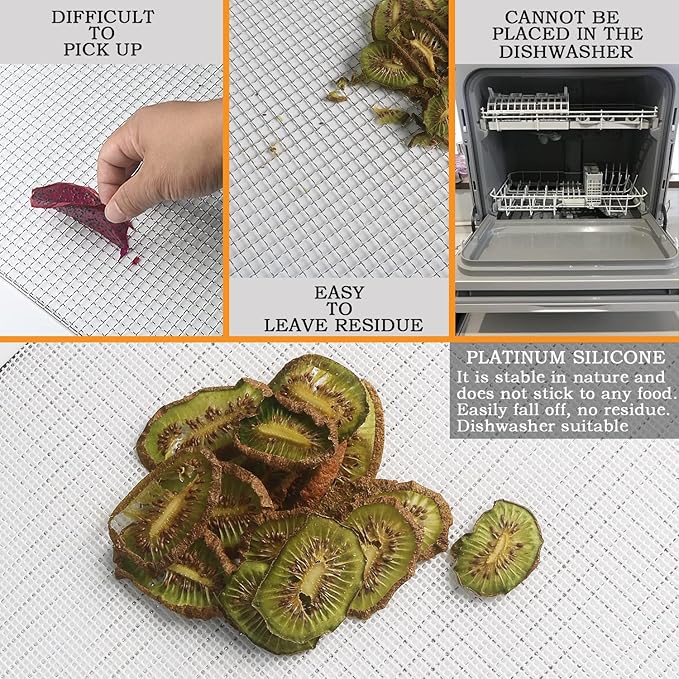 DIFFICULT TO PICK UP

EASY TO LEAVE RESIDUE

CANNOT BE PLACED IN THE DISHWASHER

PLATINUM SILICONE
It is stable in nature and does not stick to any food. Easily fall off, no residue. Dishwasher suitable