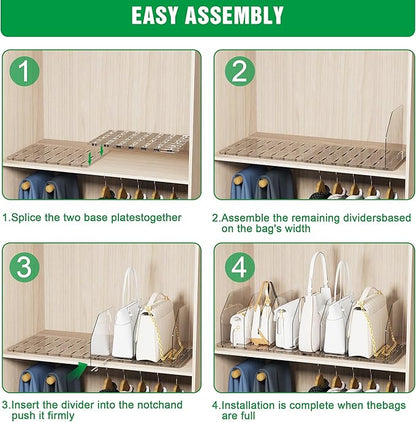 EASY ASSEMBLY

1

2

1.Splice the two base platestogether

2.Assemble the remaining dividersbased on the bag's width

3

4

3.Insert the divider into the notchand push it firmly

4.Installation is complete when thebags are full