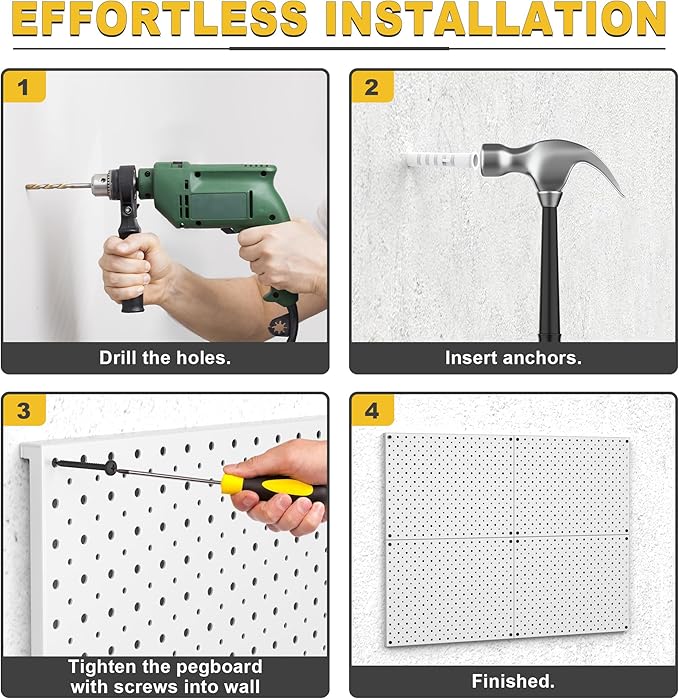 EFFORTLESS INSTALLATION

1

Drill the holes.

2

Insert anchors.

3

Tighten the pegboard with screws into wall

4

Finished.