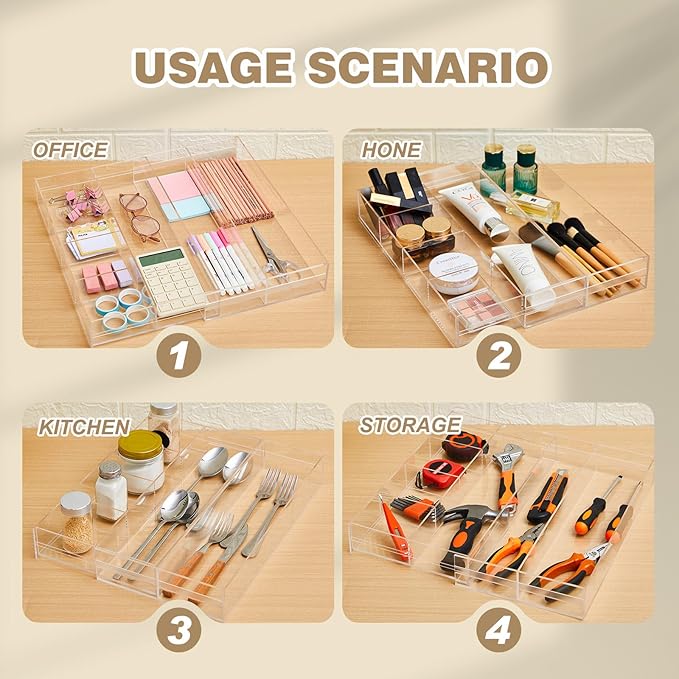 USAGE SCENARIO

OFFICE

1

HONE

2

KITCHEN

3

STORAGE

4