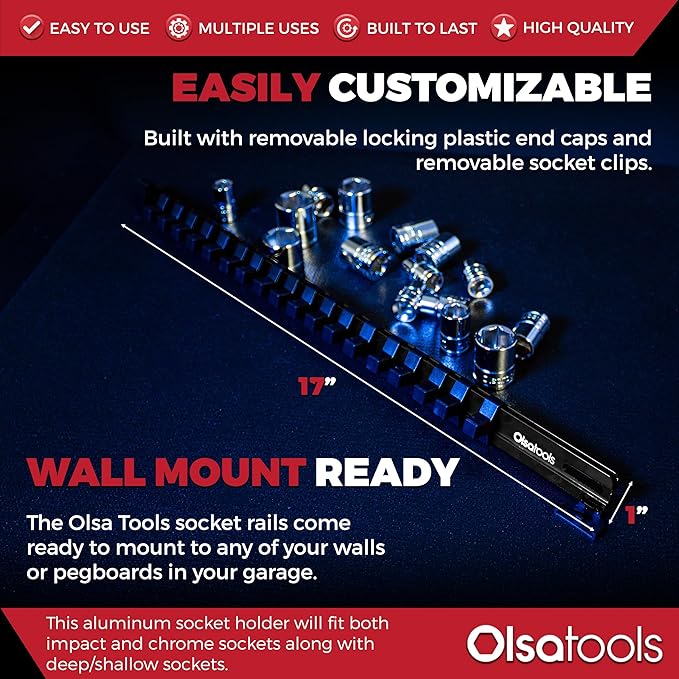 EASY TO USE MULTIPLE USES BUILT TO LAST HIGH QUALITY

EASILY CUSTOMIZABLE

Built with removable locking plastic end caps and removable socket clips.

17”

Olsatools

1”

WALL MOUNT READY

The Olsa Tools socket rails come ready to mount to any of your walls or pegboards in your garage.

This aluminum socket holder will fit both impact and chrome sockets along with deep/shallow sockets.

Olsatools