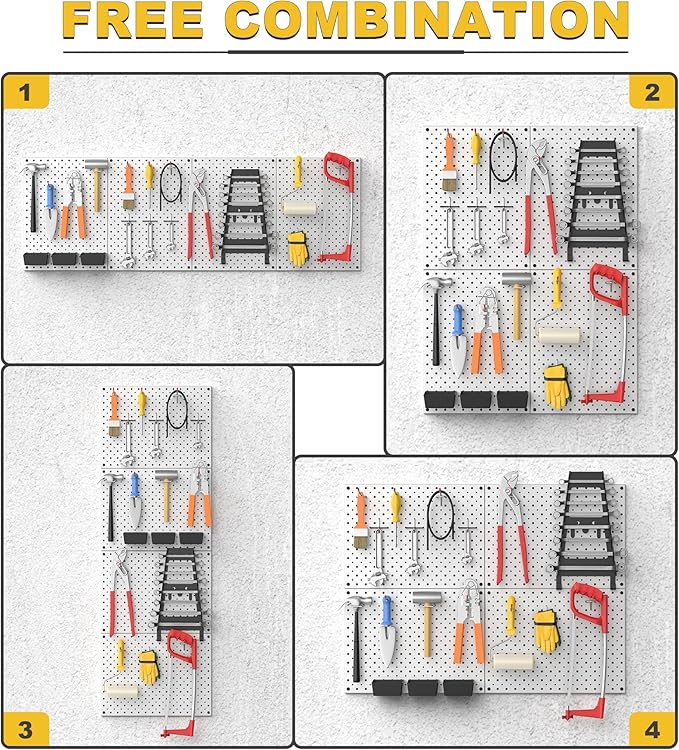 FREE COMBINATION

1

2

3

4